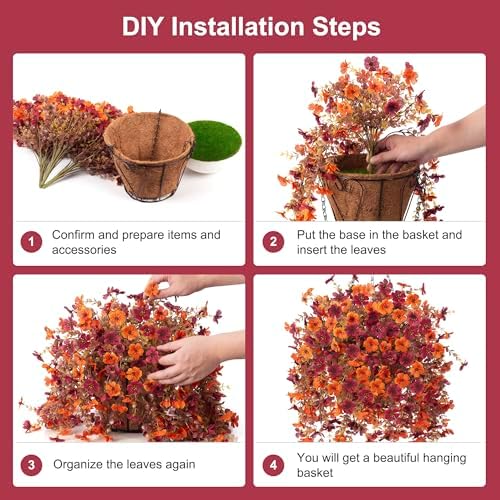 DIY Installation Steps

1 Confirm and prepare items and accessories

2 Put the base in the basket and insert the leaves

3 Organize the leaves again

4 You will get a beautiful hanging basket