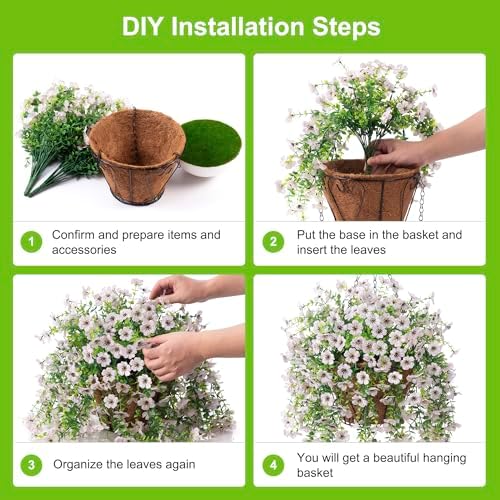 DIY Installation Steps

1 Confirm and prepare items and accessories

2 Put the base in the basket and insert the leaves

3 Organize the leaves again

4 You will get a beautiful hanging basket