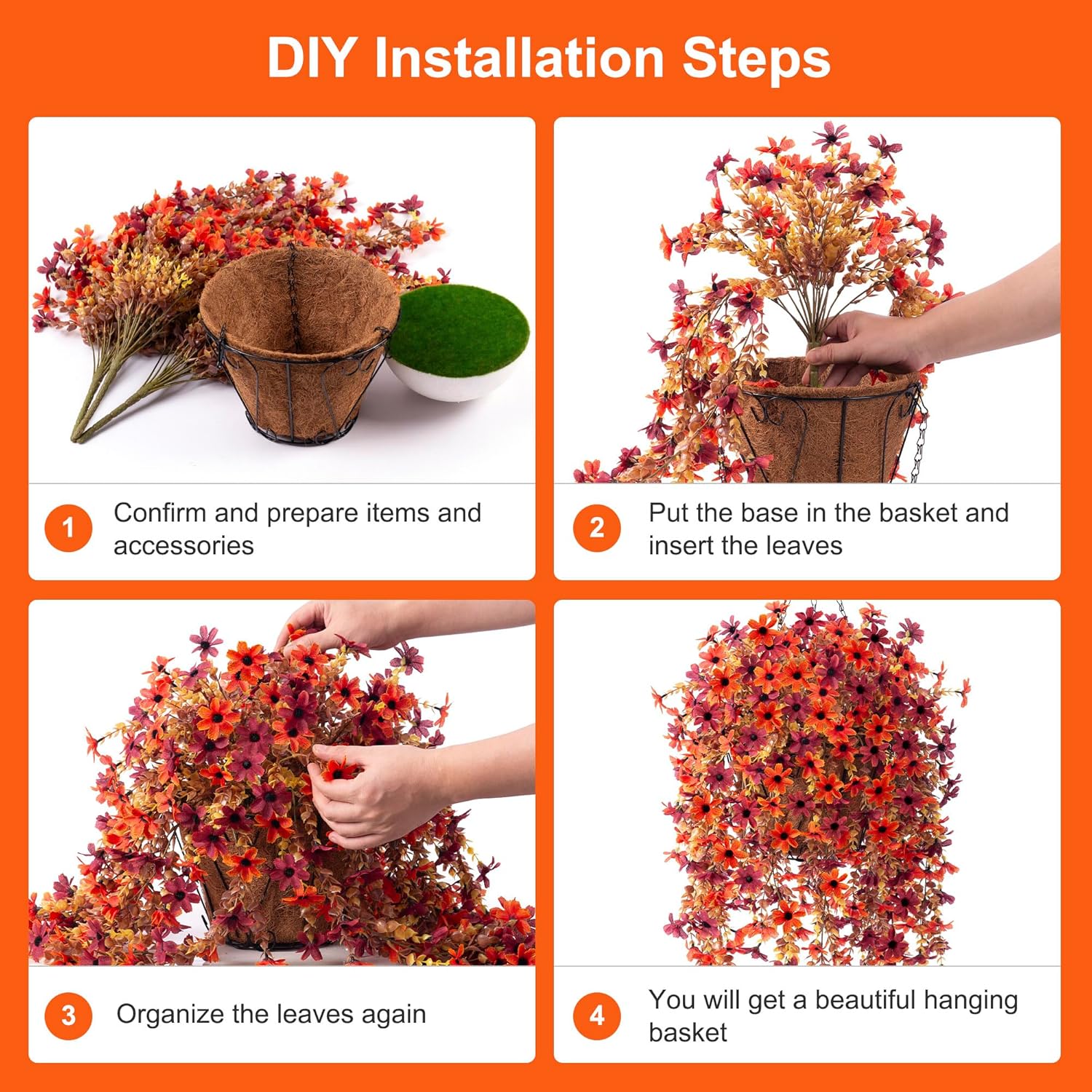 DIY Installation Steps

1 Confirm and prepare items and accessories

2 Put the base in the basket and insert the leaves

3 Organize the leaves again

4 You will get a beautiful hanging basket